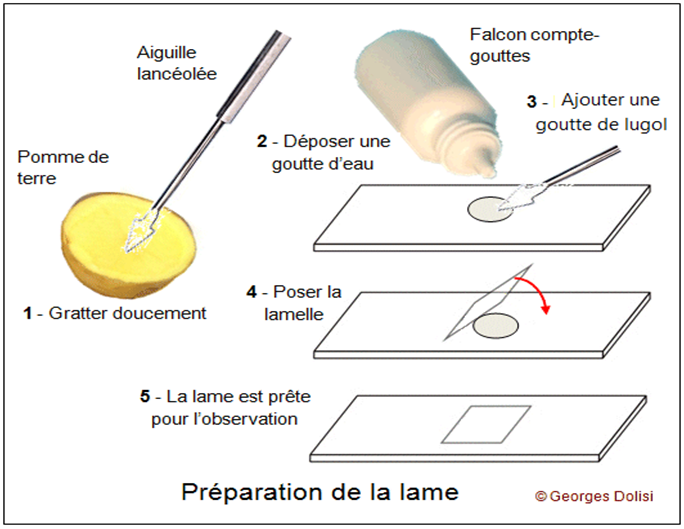 Aiguille lancéolée

Falcon compte-gouttes

Pomme de terre

2 - Déposer une goutte d'eau

3 - Ajouter une goutte de lugol

1 - Gratter doucement

4 - Poser la lamelle

5 - La lame est prête pour l'observation

Préparation de la lame

© Georges Dolisi