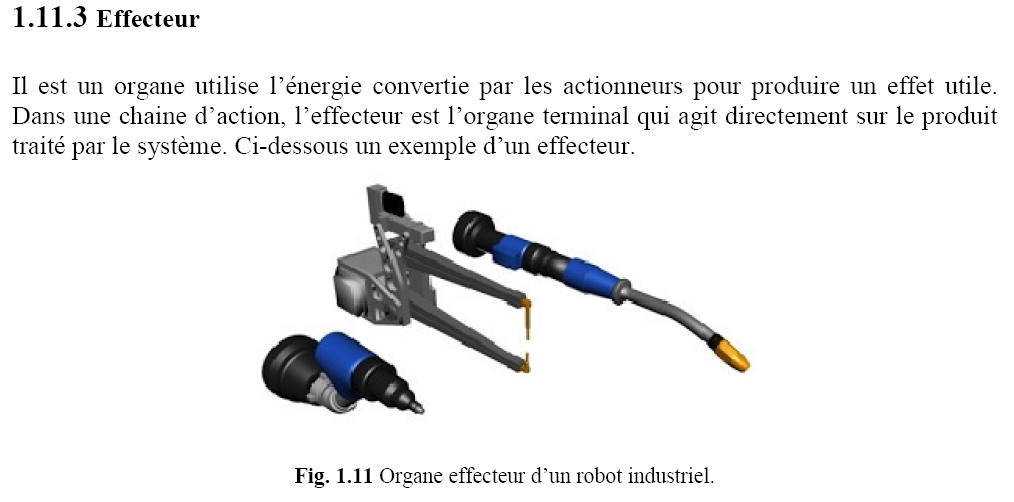 1.11.3 Effecteur

Il est un organe utilise l'énergie convertie par les actionneurs pour produire un effet utile. Dans une chaine d'action, l'effecteur est l'organe terminal qui agit directement sur le produit traité par le système. Ci-dessous un exemple d'un effecteur.

Fig. 1.11 Organe effecteur d'un robot industriel.