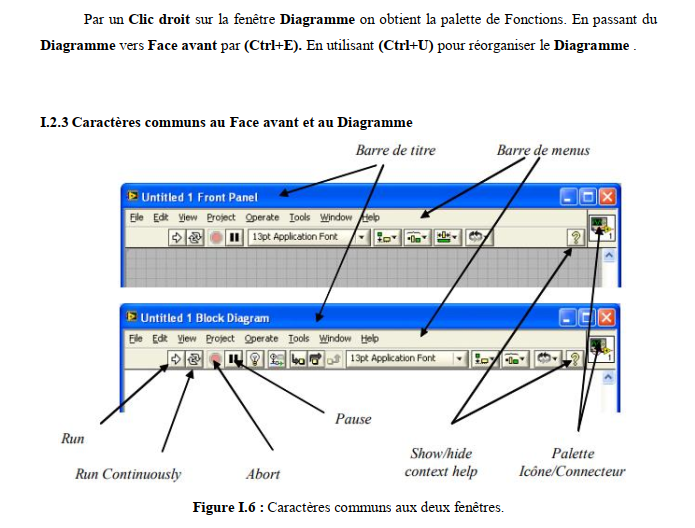 Par un Clic droit sur la fenêtre Diagramme on obtient la palette de Fonctions. En passant du Diagramme vers Face avant par (Ctrl+E). En utilisant (Ctrl+U) pour réorganiser le Diagramme .

I.2.3 Caractères communs au Face avant et au Diagramme

Barre de titre

Barre de menus

Untitled 1 Front Panel

File Edit View Project Operate Tools Window Help

13pt Application Font

Untitled 1 Block Diagram

File Edit View Project Operate Tools Window Help

13pt Application Font

Run

Run Continuously

Abort

Pause

Show/hide context help

Palette Icône/Connecteur

Figure I.6 : Caractères communs aux deux fenêtres.