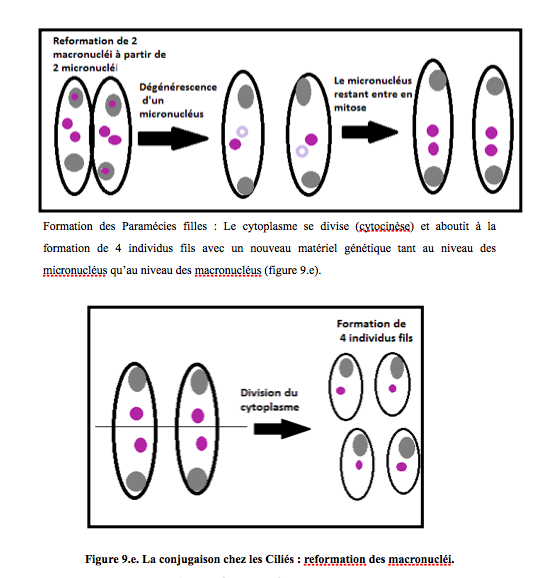 Reformation de 2 macronucléi à partir de 2 micronucléi

Dégénérescence d'un micronucléus

Le micronucléus restant entre en mitose

Formation des Paramécies filles : Le cytoplasme se divise (cytocinèse) et aboutit à la formation de 4 individus fils avec un nouveau matériel génétique tant au niveau des micronucléus qu'au niveau des macronucléus (figure 9.e).

Formation de 4 individus fils

Division du cytoplasme

Figure 9.e. La conjugaison chez les Ciliés : reformation des macronucléi.